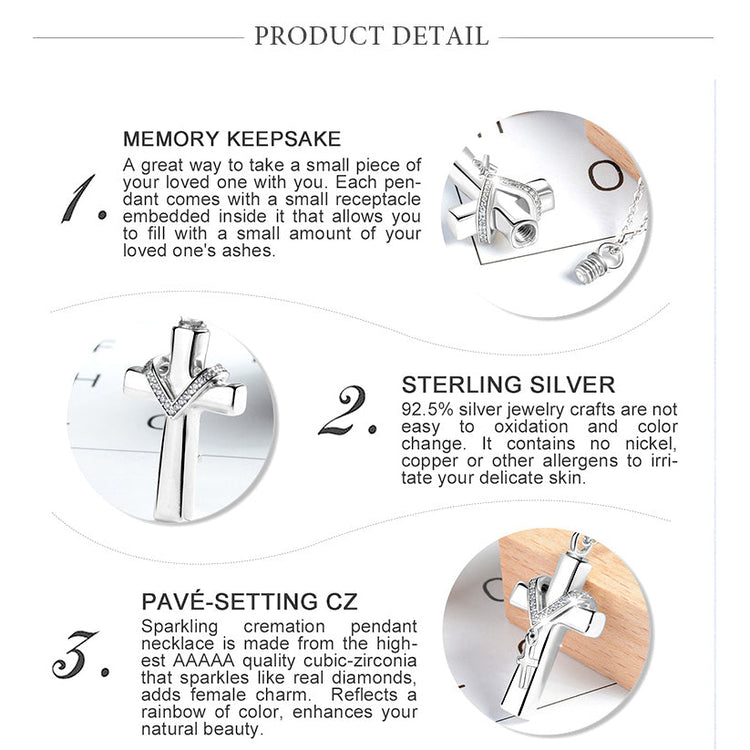 PRODUCT DETAIL

1.

MEMORY KEEPSAKE

A great way to take a small piece of your loved one with you. Each pendant comes with a small receptacle embedded inside it that allows you to fill with a small amount of your loved one's ashes.

2.

STERLING SILVER

92.5% silver jewelry crafts are not easy to oxidation and color change. It contains no nickel, copper or other allergens to irritate your delicate skin.

3.

PAVÉ-SETTING CZ

Sparkling cremation pendant necklace is made from the highest AAAAA quality cubic-zirconia that sparkles like real diamonds, adds female charm. Reflects a rainbow of color, enhances your natural beauty.