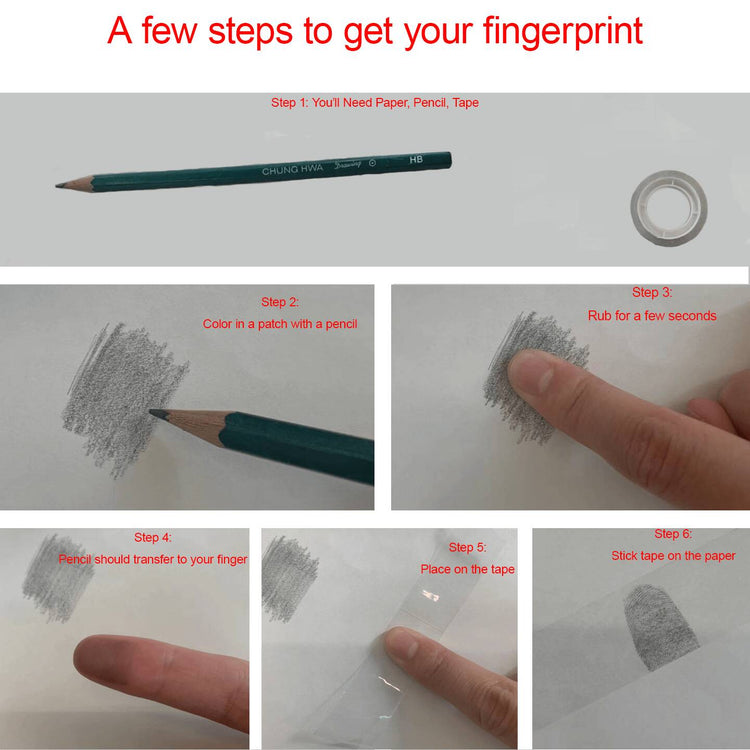 A few steps to get your fingerprint

Step 1: You'll Need Paper, Pencil, Tape

CHUNG HWA Drawing HB

Step 2:
Color in a patch with a pencil

Step 3:
Rub for a few seconds

Step 4:
Pencil should transfer to your finger

Step 5:
Place on the tape

Step 6:
Stick tape on the paper