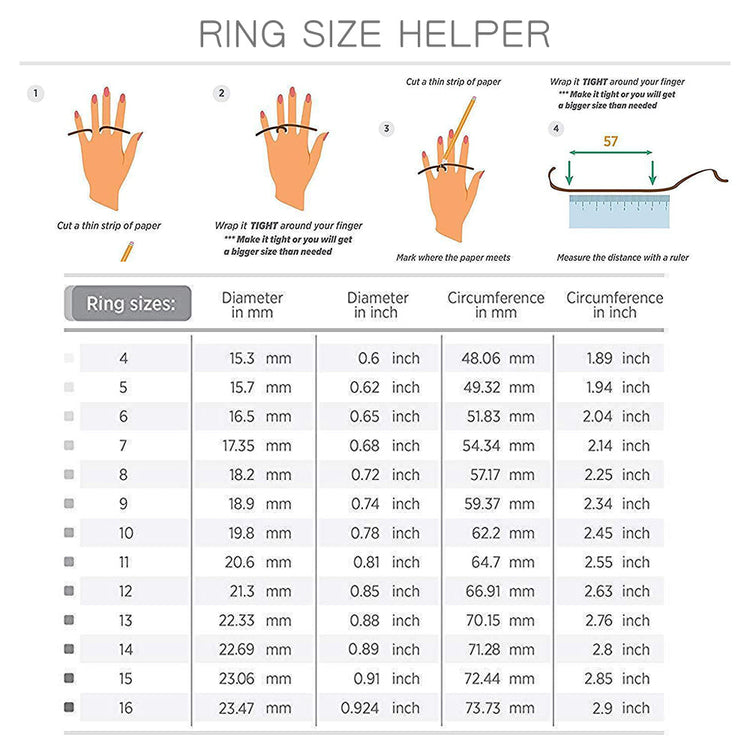 RING SIZE HELPER

1
Cut a thin strip of paper

2
Wrap it TIGHT around your finger
*** Make it tight or you will get a bigger size than needed

Cut a thin strip of paper
3
Mark where the paper meets

Wrap it TIGHT around your finger
*** Make it tight or you will get a bigger size than needed
4
57
Measure the distance with a ruler

| Ring sizes: | Diameter in mm | Diameter in inch | Circumference in mm | Circumference in inch |
|---|---|---|---|---|
| 4 | 15.3 mm | 0.6 inch | 48.06 mm | 1.89 inch |
| 5 | 15.7 mm | 0.62 inch | 49.32 mm | 1.94 inch |
| 6 | 16.5 mm | 0.65 inch | 51.83 mm | 2.04 inch |
| 7 | 17.35 mm | 0.68 inch | 54.34 mm | 2.14 inch |
| 8 | 18.2 mm | 0.72 inch | 57.17 mm | 2.25 inch |
| 9 | 18.9 mm | 0.74 inch | 59.37 mm | 2.34 inch |
| 10 | 19.8 mm | 0.78 inch | 62.2 mm | 2.45 inch |
| 11 | 20.6 mm | 0.81 inch | 64.7 mm | 2.55 inch |
| 12 | 21.3 mm | 0.85 inch | 66.91 mm | 2.63 inch |
| 13 | 22.33 mm | 0.88 inch | 70.15 mm | 2.76 inch |
| 14 | 22.69 mm | 0.89 inch | 71.28 mm | 2.8 inch |
| 15 | 23.06 mm | 0.91 inch | 72.44 mm | 2.85 inch |
| 16 | 23.47 mm | 0.924 inch | 73.73 mm | 2.9 inch |