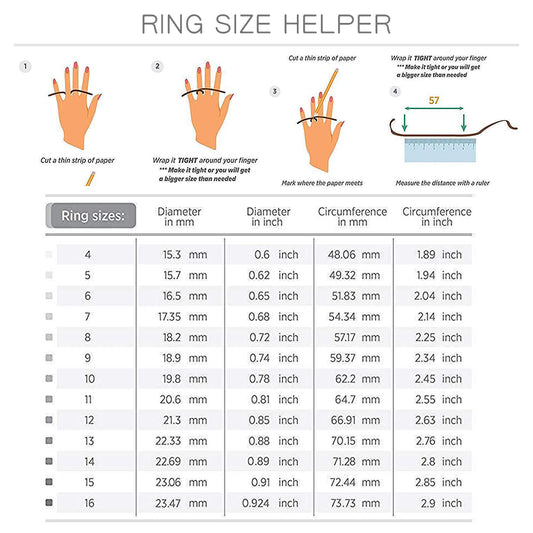 RING SIZE HELPER

1

Cut a thin strip of paper

2

Wrap it TIGHT around your finger
*** Make it tight or you will get a bigger size than needed

Cut a thin strip of paper

3

Mark where the paper meets

Wrap it TIGHT around your finger
*** Make it tight or you will get a bigger size than needed

4

57

Measure the distance with a ruler

| Ring sizes: | Diameter in mm | Diameter in inch | Circumference in mm | Circumference in inch |
|---|---|---|---|---|
| 4 | 15.3 mm | 0.6 inch | 48.06 mm | 1.89 inch |
| 5 | 15.7 mm | 0.62 inch | 49.32 mm | 1.94 inch |
| 6 | 16.5 mm | 0.65 inch | 51.83 mm | 2.04 inch |
| 7 | 17.35 mm | 0.68 inch | 54.34 mm | 2.14 inch |
| 8 | 18.2 mm | 0.72 inch | 57.17 mm | 2.25 inch |
| 9 | 18.9 mm | 0.74 inch | 59.37 mm | 2.34 inch |
| 10 | 19.8 mm | 0.78 inch | 62.2 mm | 2.45 inch |
| 11 | 20.6 mm | 0.81 inch | 64.7 mm | 2.55 inch |
| 12 | 21.3 mm | 0.85 inch | 66.91 mm | 2.63 inch |
| 13 | 22.33 mm | 0.88 inch | 70.15 mm | 2.76 inch |
| 14 | 22.69 mm | 0.89 inch | 71.28 mm | 2.8 inch |
| 15 | 23.06 mm | 0.91 inch | 72.44 mm | 2.85 inch |
| 16 | 23.47 mm | 0.924 inch | 73.73 mm | 2.9 inch |