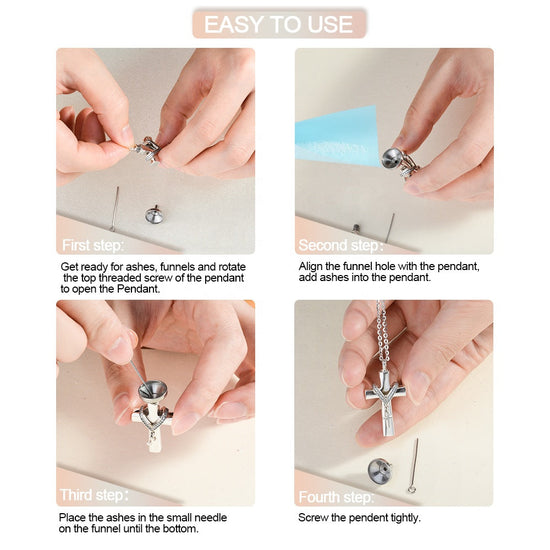 EASY TO USE

First step:

Get ready for ashes, funnels and rotate the top threaded screw of the pendant to open the Pendant.

Second step:

Align the funnel hole with the pendant, add ashes into the pendant.

Third step:

Place the ashes in the small needle on the funnel until the bottom.

Fourth step:

Screw the pendent tightly.